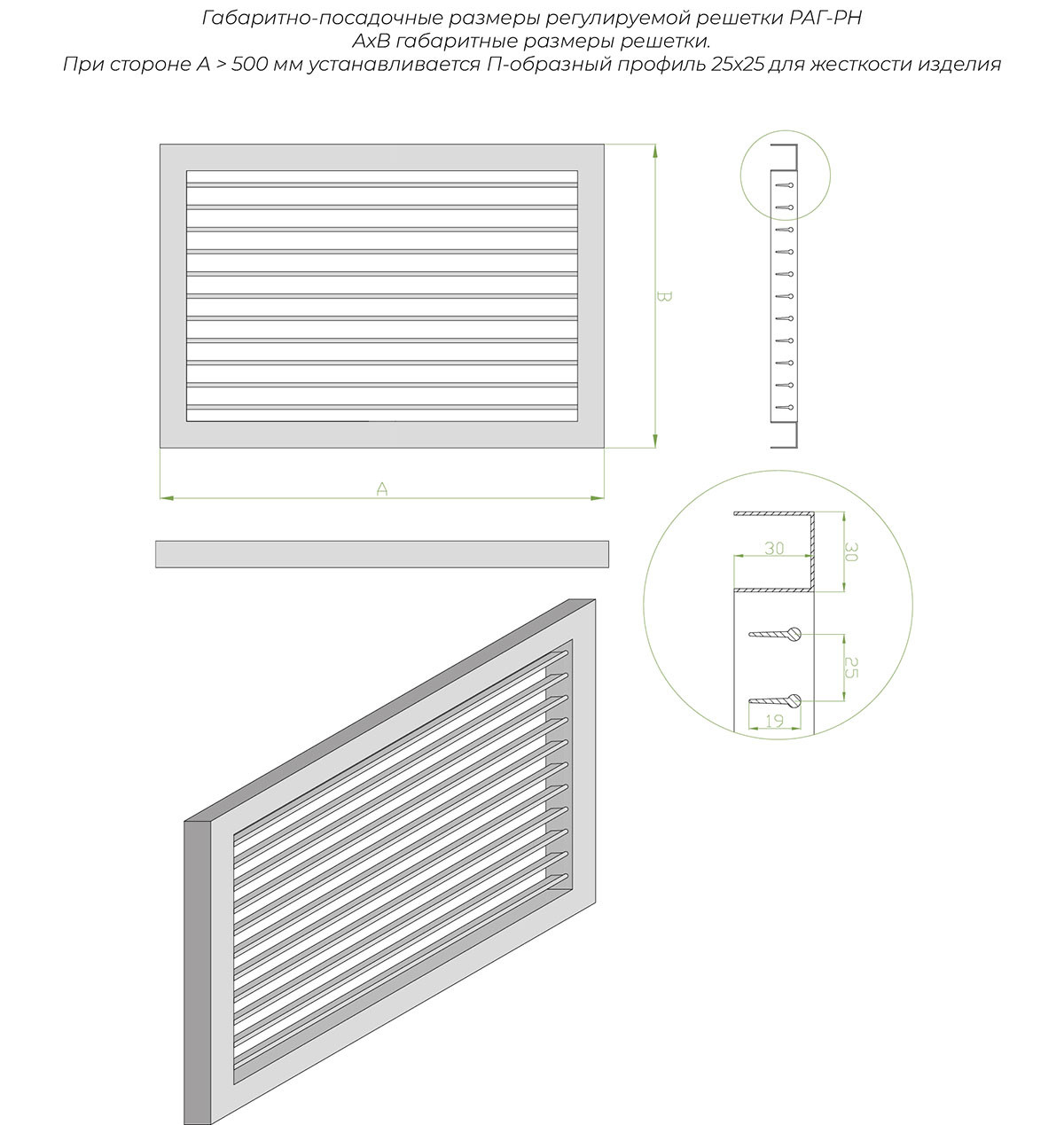 Габаритно-посадочные размеры регулируемой решетки РАГ-РН
АхВ габаритные размеры решетки.
При стороне А > 500 мм устанавливается П-образный профиль 25х25 для жесткости изделия

B

A

30

30

25

19