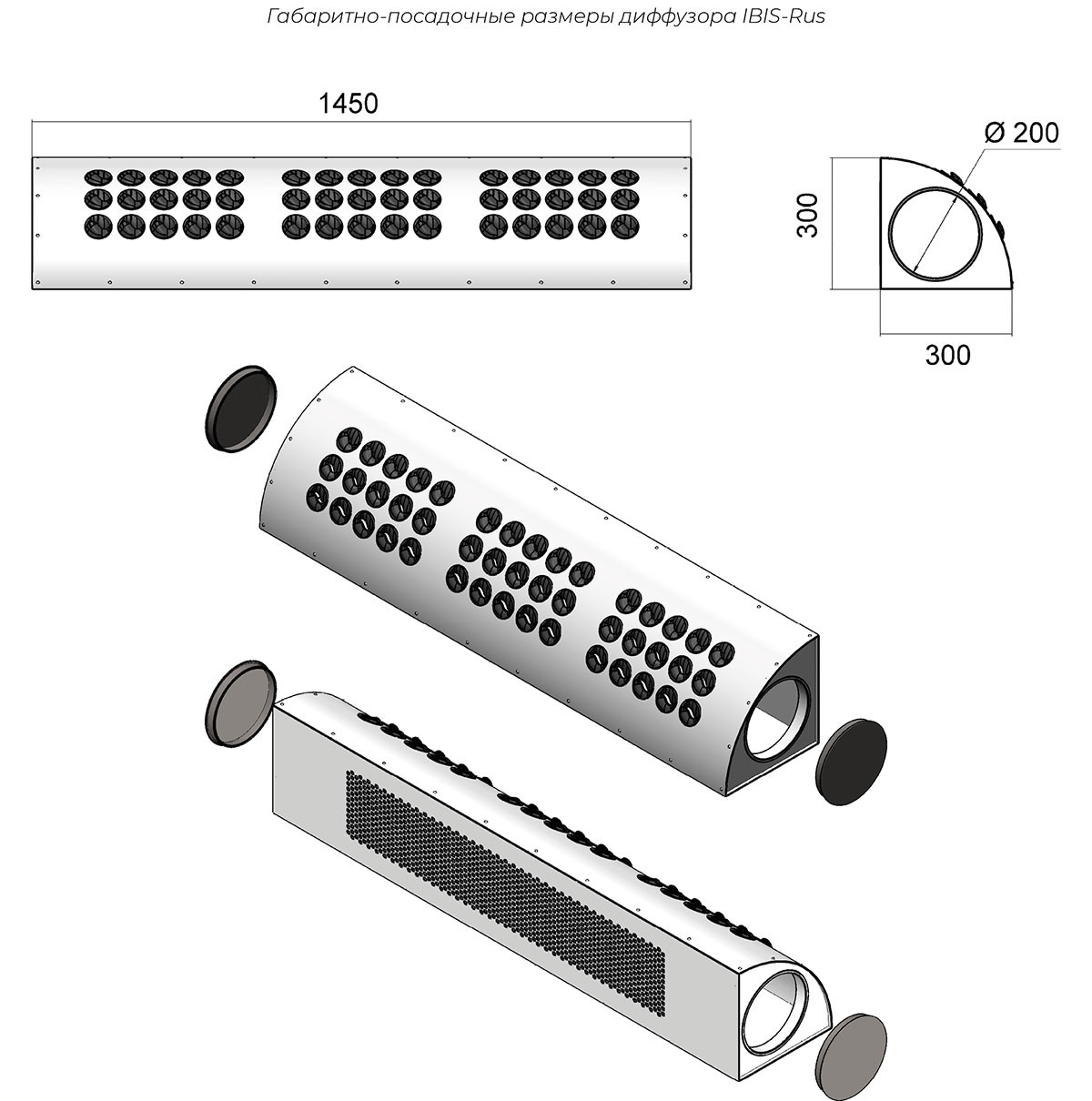 Габаритно-посадочные размеры диффузора IBIS-Rus

1450

Ø 200

300

300